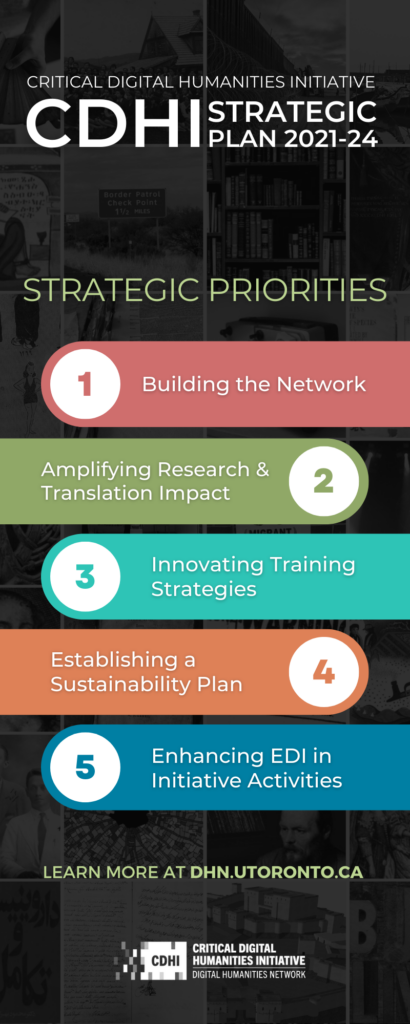 CRITICAL DIGITAL HUMANITIES INITIATIVE
CDHI STRATEGIC PLAN 2021-24

Border Patrol Check Point

STRATEGIC PRIORITIES

1 Building the Network

Amplifying Research & Translation Impact 2

3 Innovating Training Strategies

Establishing a Sustainability Plan 4

5 Enhancing EDI in Initiative Activities

LEARN MORE AT DHN.UTORONTO.CA

CDHI CRITICAL DIGITAL HUMANITIES INITIATIVE
DIGITAL HUMANITIES NETWORK